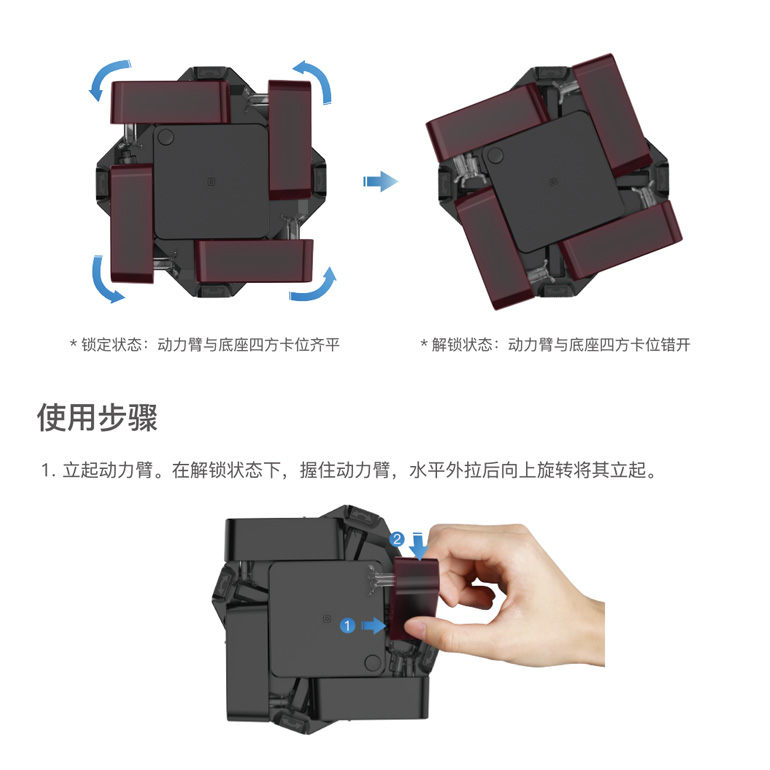 * 锁定状态：动力臂与底座四方卡位齐平

* 解锁状态：动力臂与底座四方卡位错开

使用步骤

1. 立起动力臂。在解锁状态下，握住动力臂，水平外拉后向上旋转将其立起。

2

1